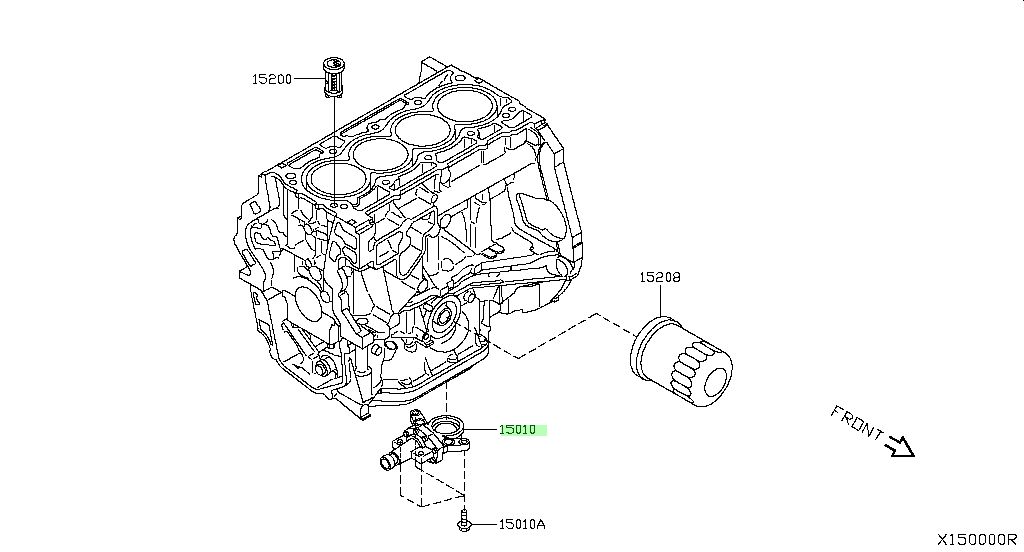 15200

15208

15010

FRONT

15010A

X150000R