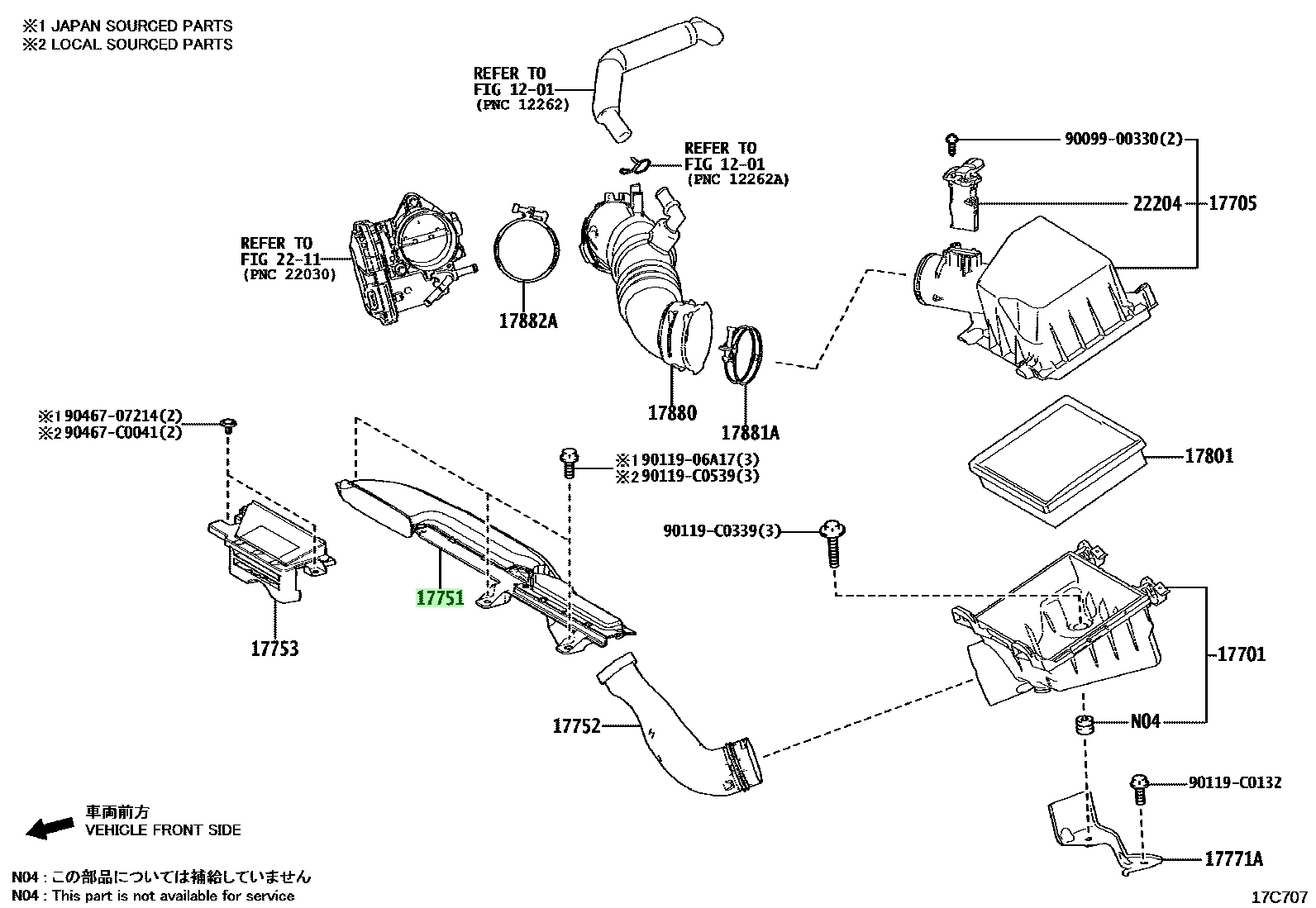 ※1 JAPAN SOURCED PARTS
※2 LOCAL SOURCED PARTS

REFER TO
FIG 12-01
(PNC 12262)

REFER TO
FIG 12-01
(PNC 12262A)

90099-00330(2)

22204
17705

REFER TO
FIG 22-11
(PNC 22030)

17882A

17880

17881A

※1 90467-07214(2)
※2 90467-C0041(2)

※1 90119-06A17(3)
※2 90119-C0539(3)

17801

90119-C0339(3)

17751

17753

17701

17752

N04

90119-C0132

17771A

車両前方
VEHICLE FRONT SIDE

N04 : この部品については補給していません
N04 : This part is not available for service

17C707