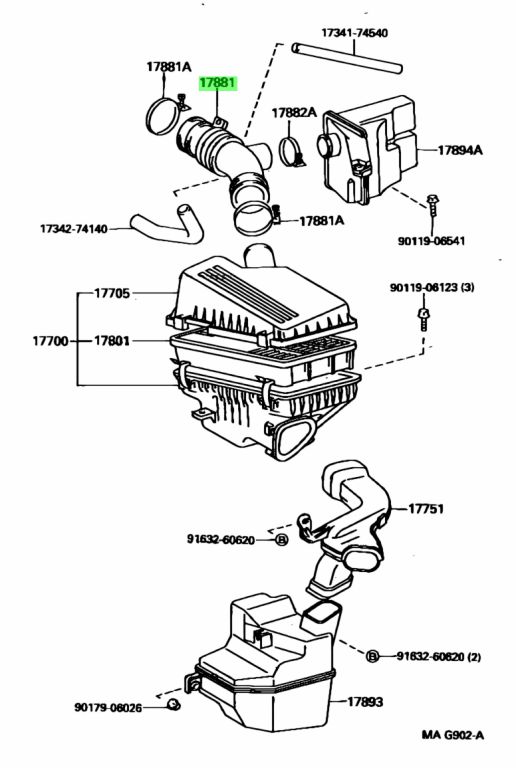 17341-74540
17881A
17881
17882A
17894A
17342-74140
17881A
90119-06541
17705
90119-06123 (3)
17700
17801
17751
91632-60620
B
B
91632-60620 (2)
90179-06026
17893
MA G902-A