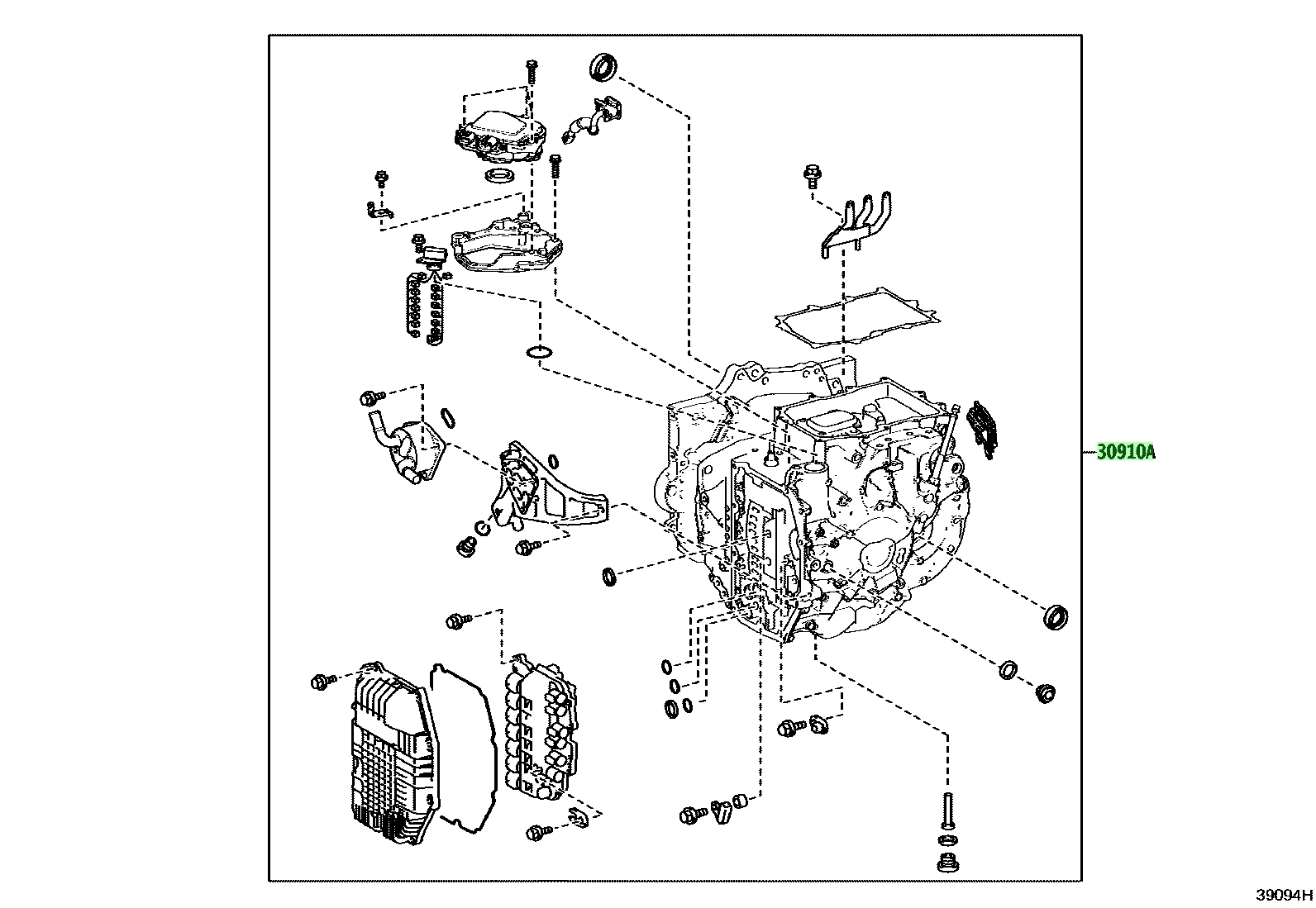 30910A

39094H