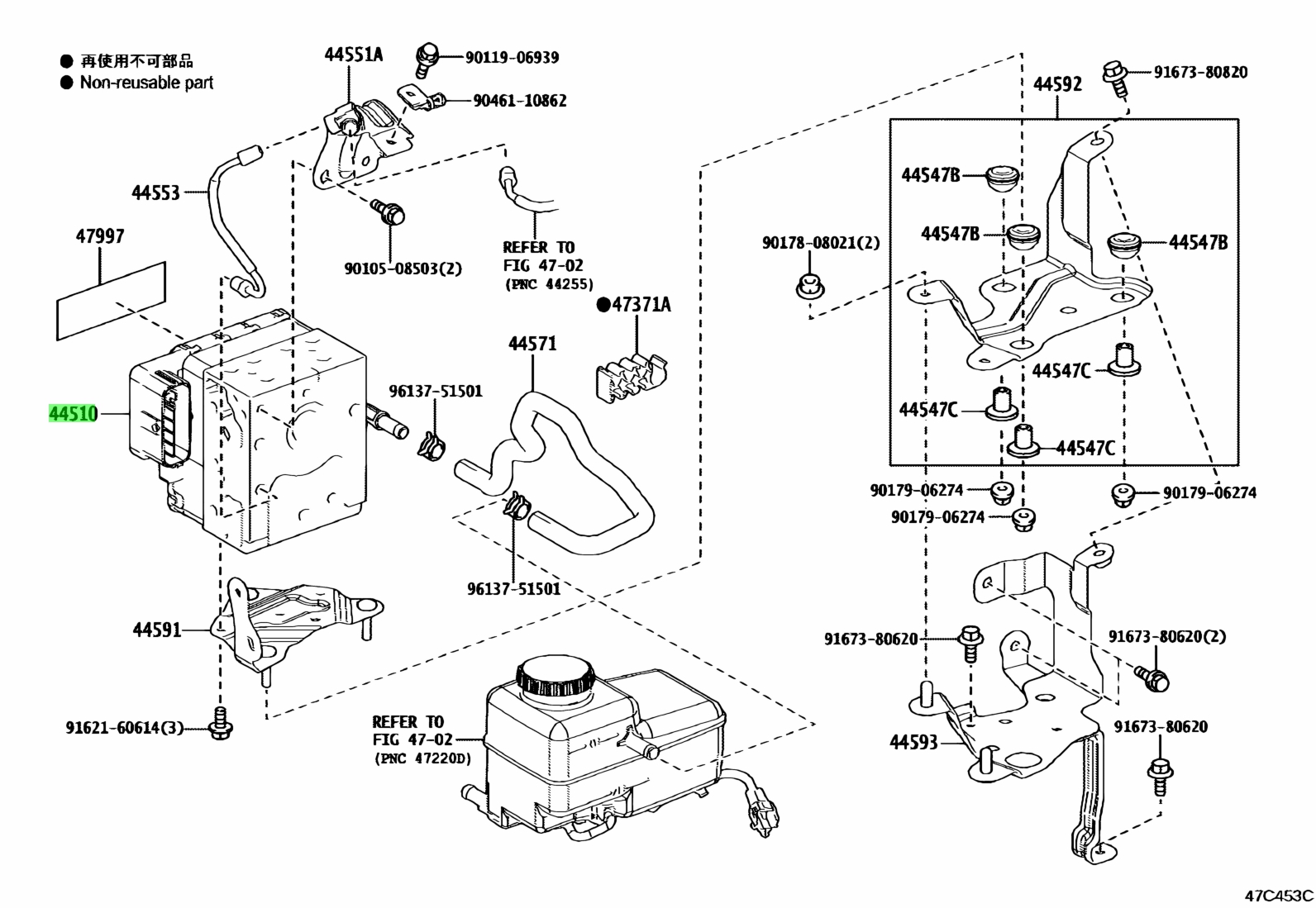 ● 再使用不可部品
● Non-reusable part

44551A
90119-06939
90461-10862
44553
47997
90105-08503(2)
REFER TO FIG 47-02 (PNC 44255)
●47371A
44571
96137-51501
44510
96137-51501
44591
91621-60614(3)
REFER TO FIG 47-02 (PNC 47220D)

44592
91673-80820
44547B
44547B
44547B
90178-08021(2)
44547C
44547C
44547C
90179-06274
90179-06274
90179-06274
91673-80620
91673-80620(2)
91673-80620
44593

47C453C