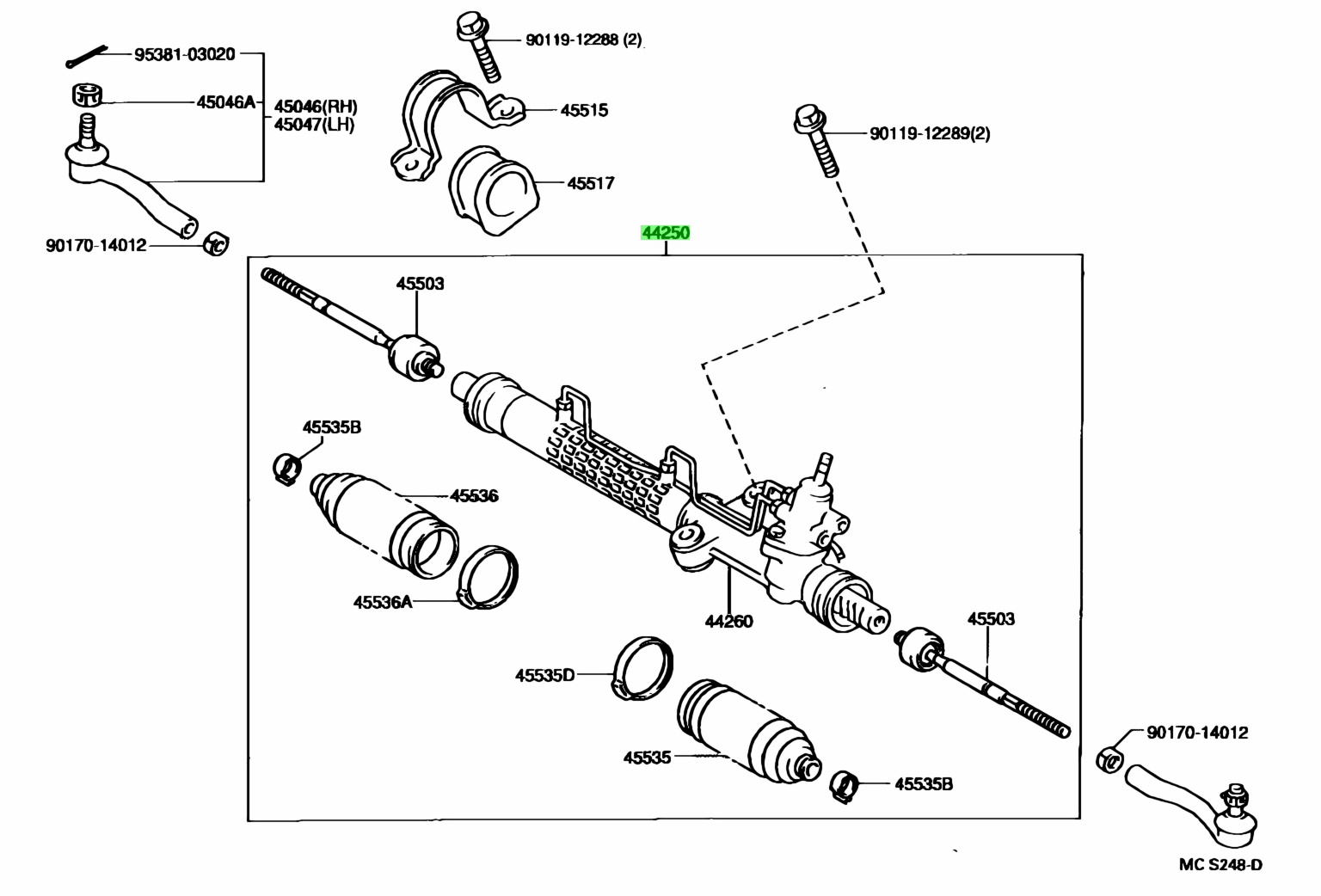 95381-03020
45046A
45046(RH)
45047(LH)
90170-14012
90119-12288 (2)
45515
45517
90119-12289(2)
44250
45503
45535B
45536
45536A
44260
45503
45535D
45535
45535B
90170-14012
MC S248-D