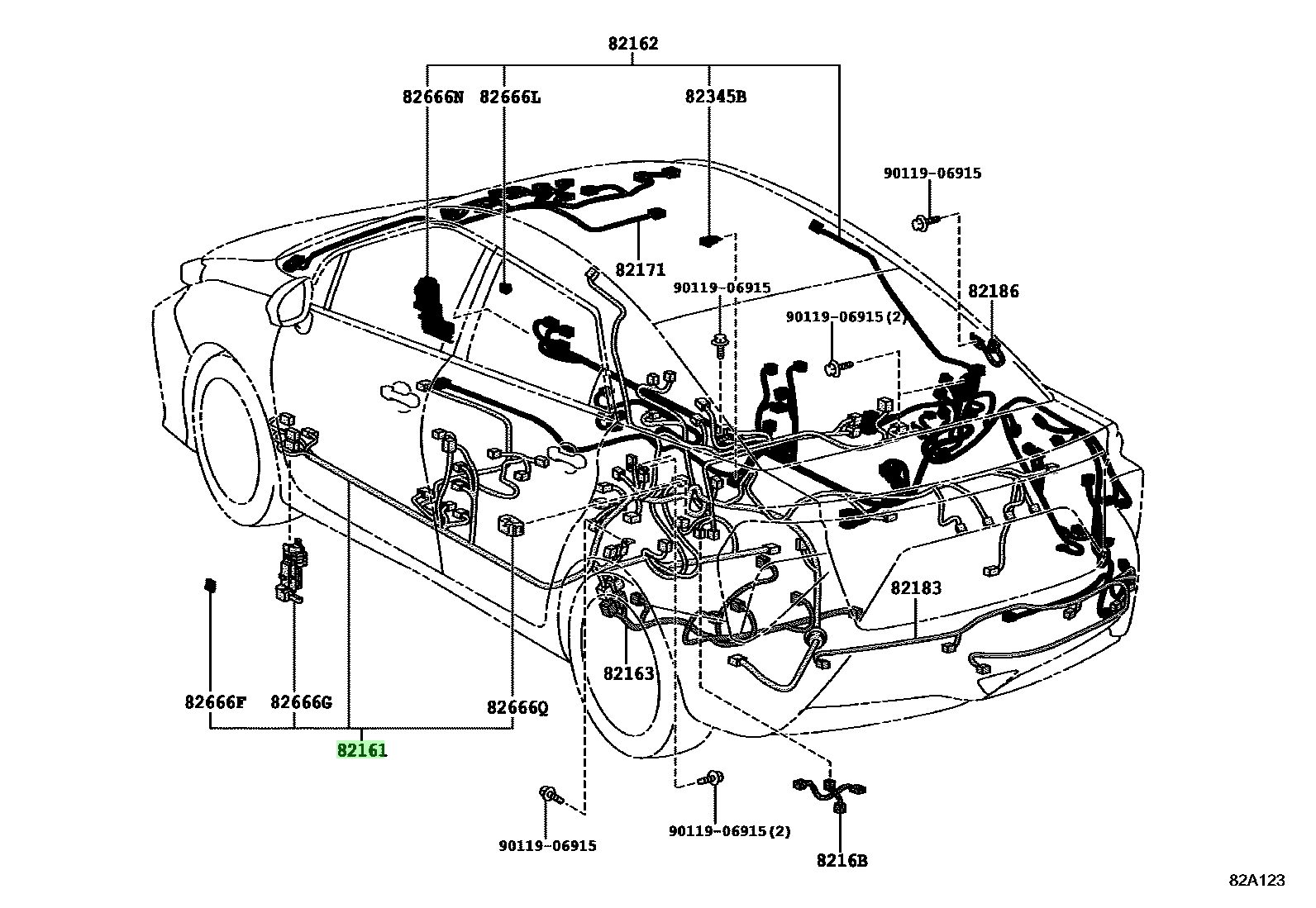 82162

82666N

82666L

82345B

90119-06915

82171

90119-06915

82186

90119-06915(2)

82183

82163

82666F

82666G

82666Q

82161

90119-06915

90119-06915(2)

8216B

82A123