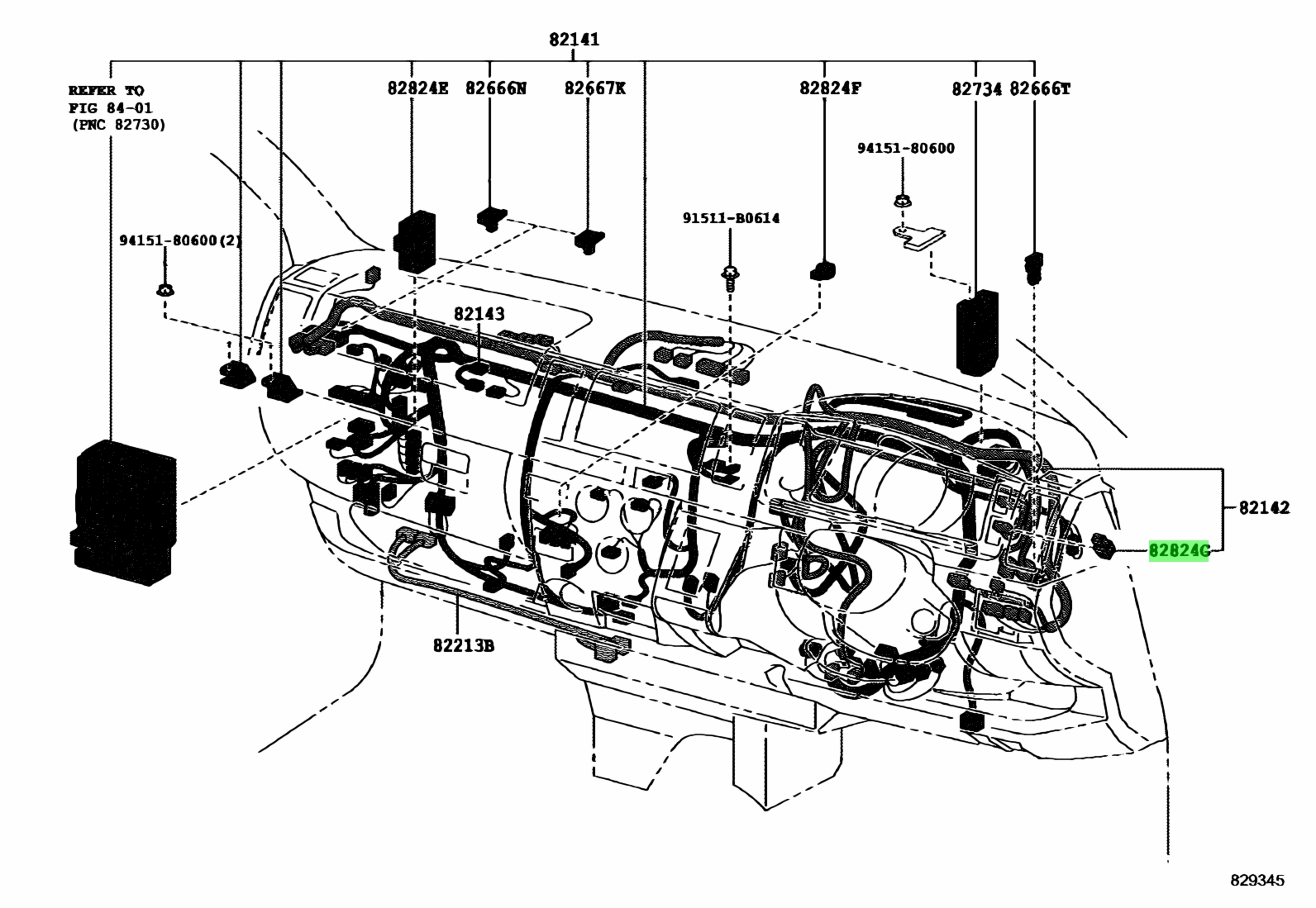 82141

REFER TO
FIG 84-01
(PNC 82730)

82824E
82666N
82667K
82824F
82734
82666T

94151-80600

91511-B0614

94151-80600(2)

82143

82142

82824G

82213B

829345