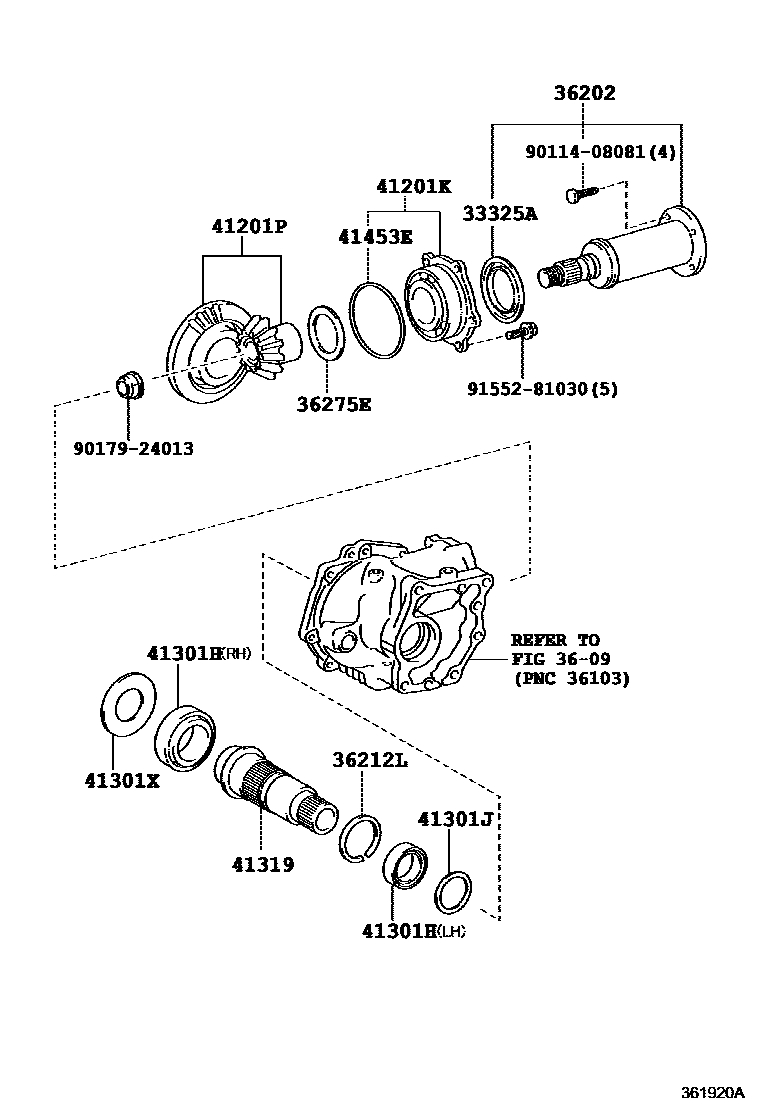 36202
90114-08081(4)
41201K
33325A
41201P
41453E
36275E
91552-81030(5)
90179-24013
REFER TO
FIG 36-09
(PNC 36103)
41301H(RH)
41301X
36212L
41301J
41319
41301H(LH)
361920A